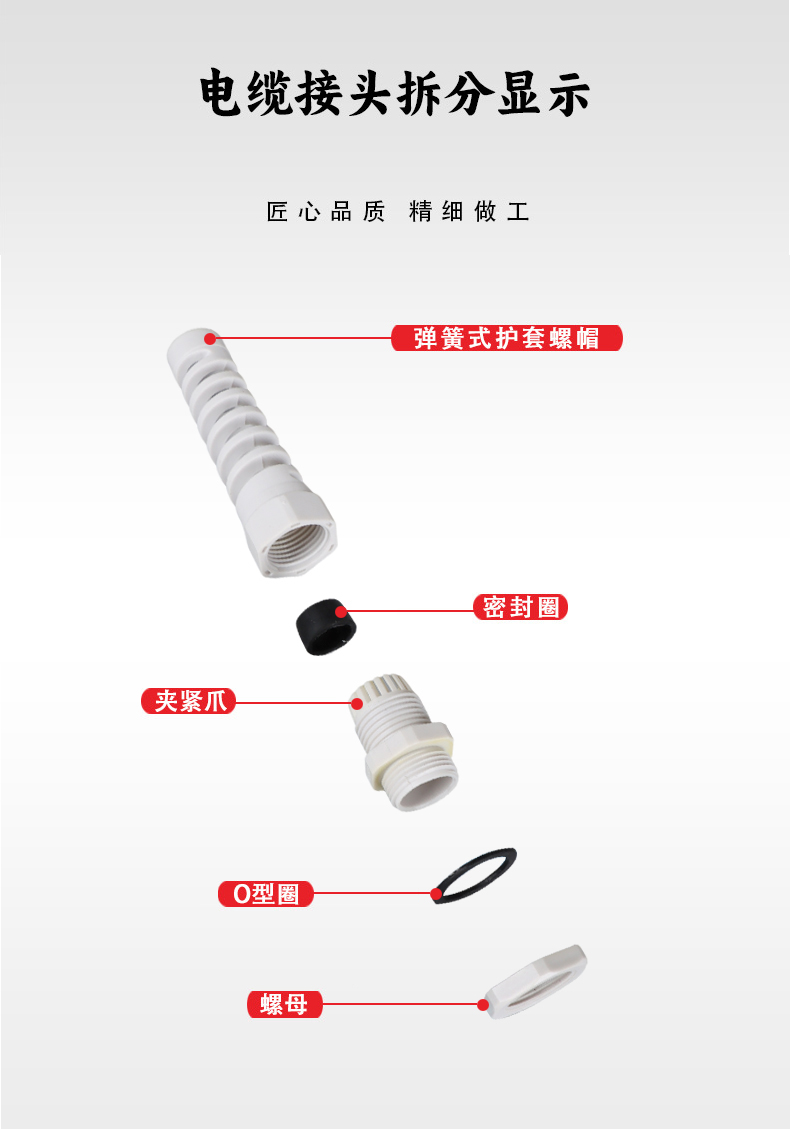 电缆接头拆分显示

匠心品质 精细做工

弹簧式护套螺帽

密封圈

夹紧爪

O型圈

螺母