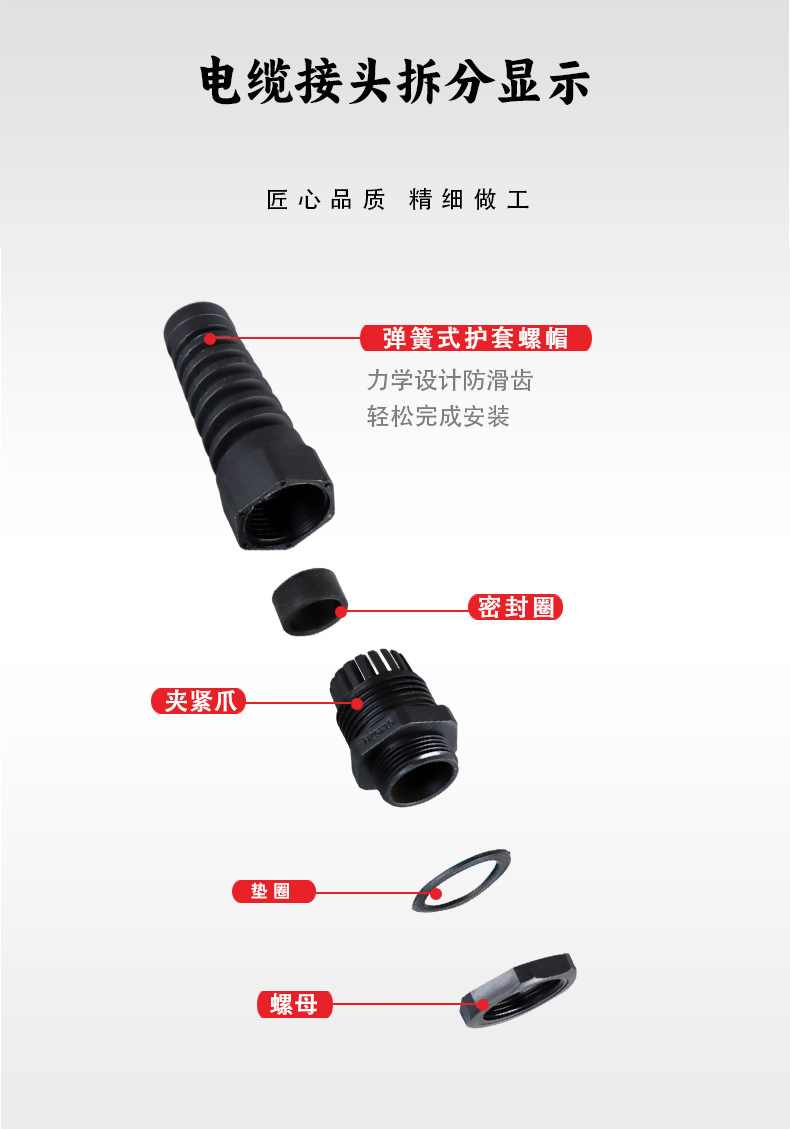 电缆接头拆分显示

匠心品质 精细做工

弹簧式护套螺帽

力学设计防滑齿
轻松完成安装

密封圈

夹紧爪

垫圈

螺母